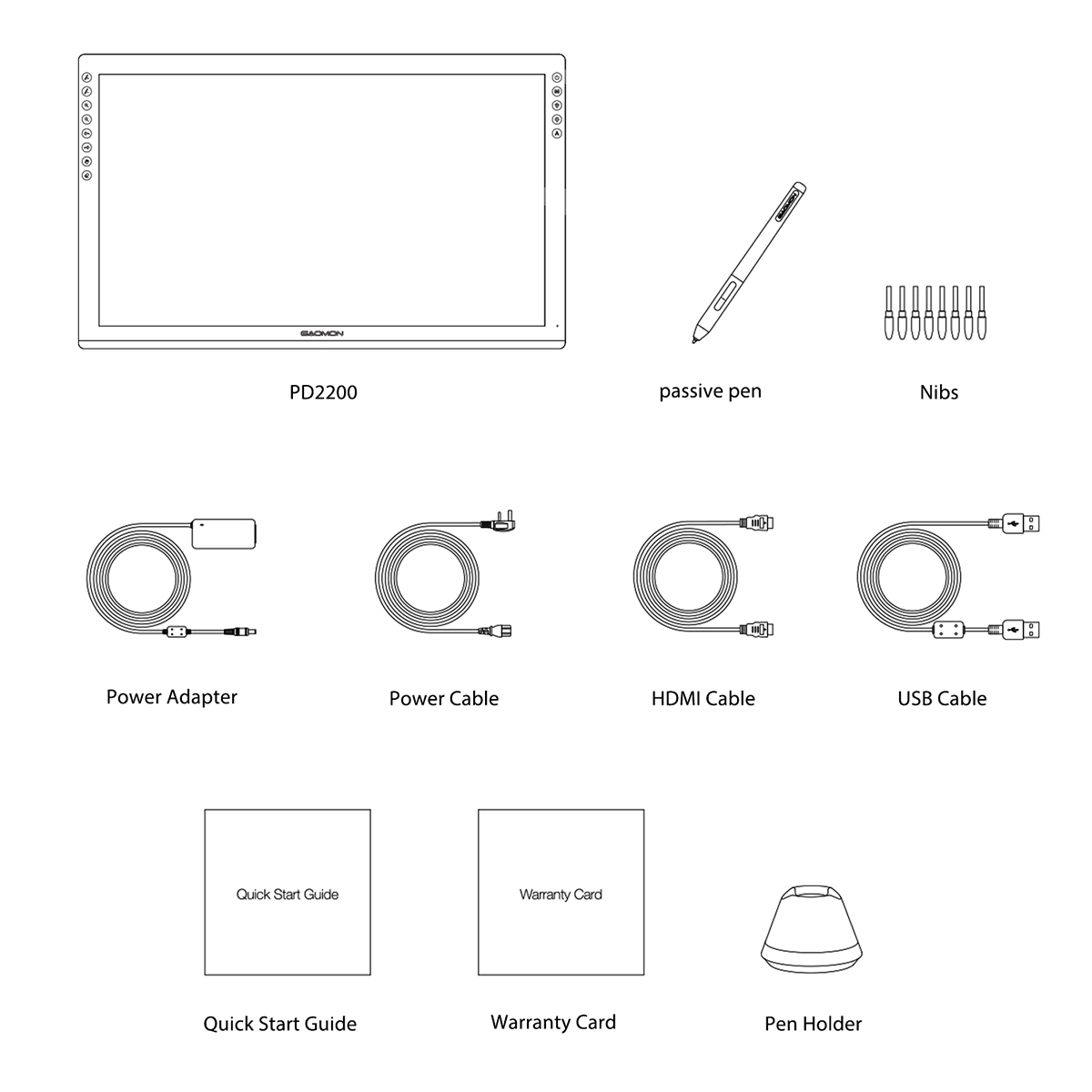 GAOMON

PD2200

GAOMON

passive pen

Nibs

Power Adapter

Power Cable

HDMI Cable

USB Cable

Quick Start Guide

Quick Start Guide

Warranty Card

Warranty Card

Pen Holder